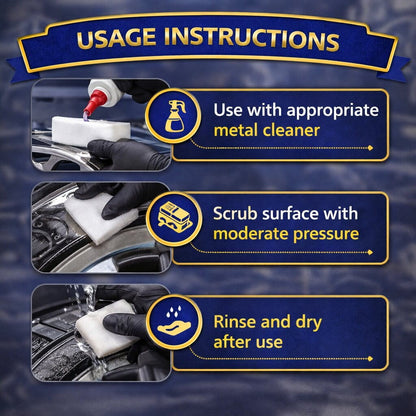 USAGE INSTRUCTIONS

Use with appropriate metal cleaner

Scrub surface with moderate pressure

Rinse and dry after use