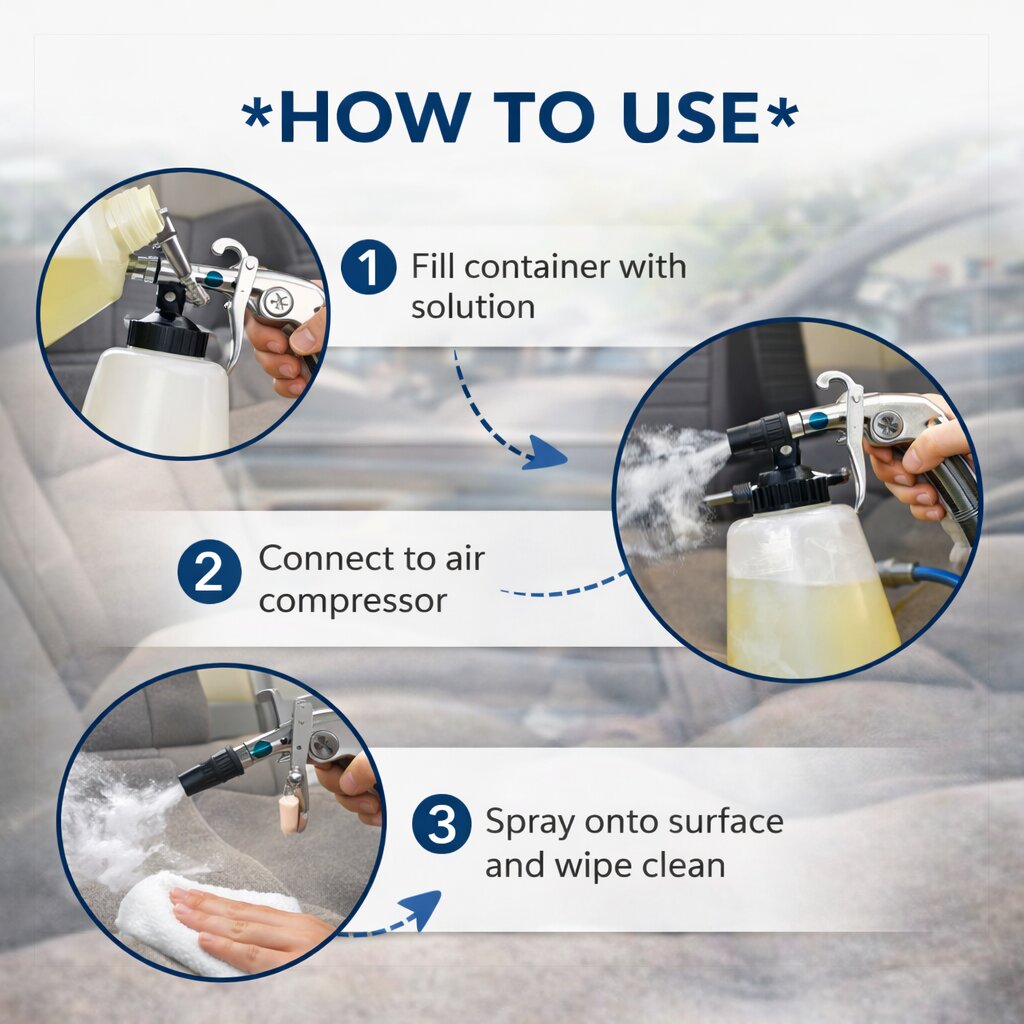 *HOW TO USE*

1 Fill container with solution

2 Connect to air compressor

3 Spray onto surface and wipe clean