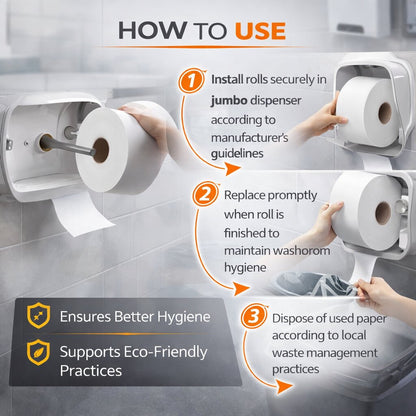 HOW TO USE

1 Install rolls securely in jumbo dispenser according to manufacturer's guidelines

2 Replace promptly when roll is finished to maintain washorom hygiene

3 Dispose of used paper according to local waste management practices

Ensures Better Hygiene

Supports Eco-Friendly Practices