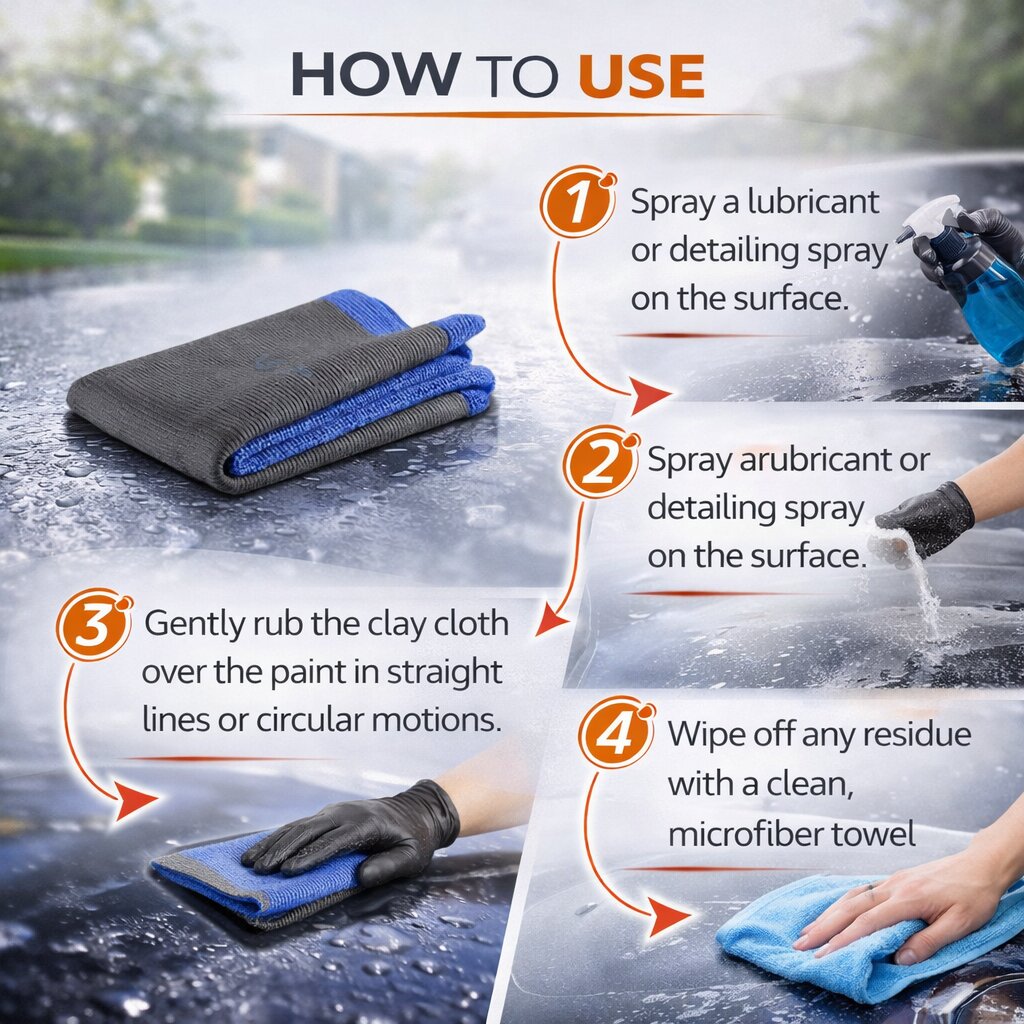 HOW TO USE

1 Spray a lubricant or detailing spray on the surface.

2 Spray arubricant or detailing spray on the surface.

3 Gently rub the clay cloth over the paint in straight lines or circular motions.

4 Wipe off any residue with a clean, microfiber towel