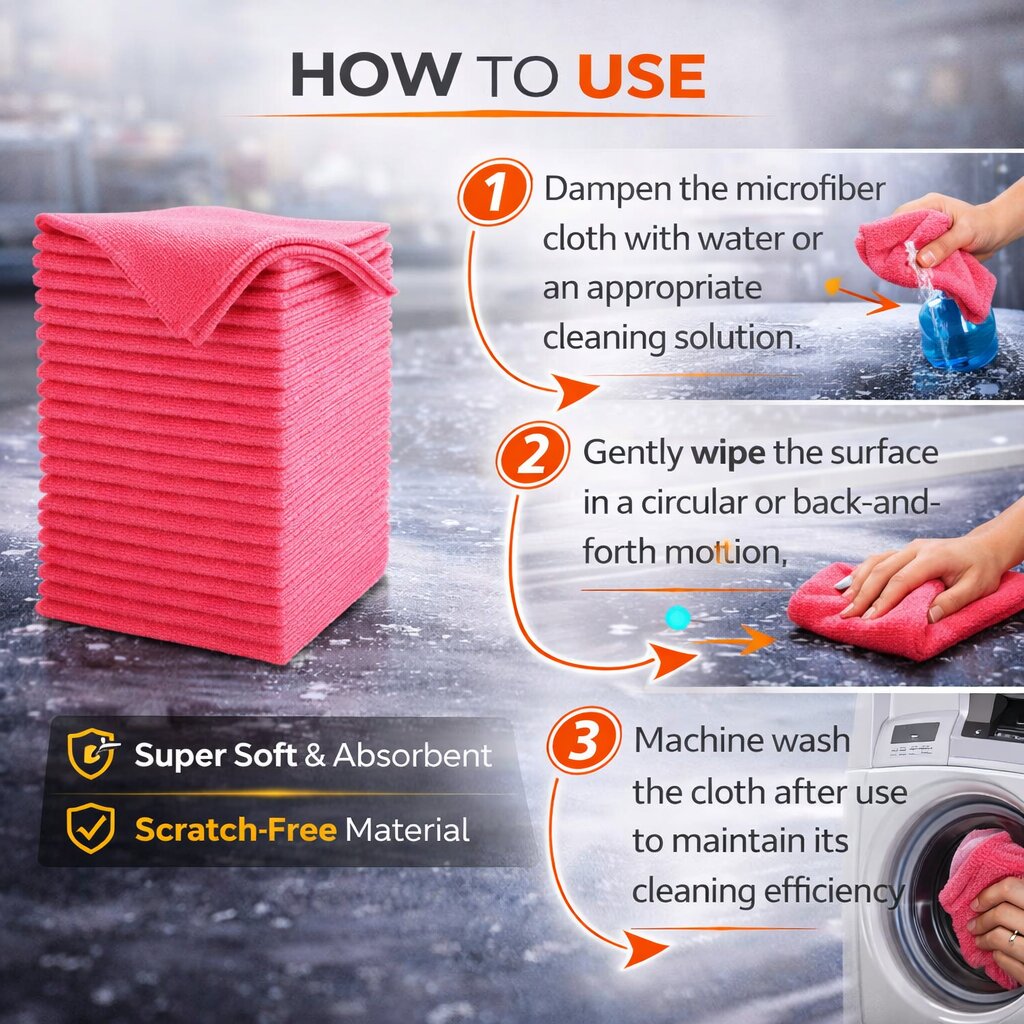 HOW TO USE

1 Dampen the microfiber cloth with water or an appropriate cleaning solution.

2 Gently wipe the surface in a circular or back-and-forth mottion,

3 Machine wash the cloth after use to maintain its cleaning efficiency

Super Soft & Absorbent

Scratch-Free Material