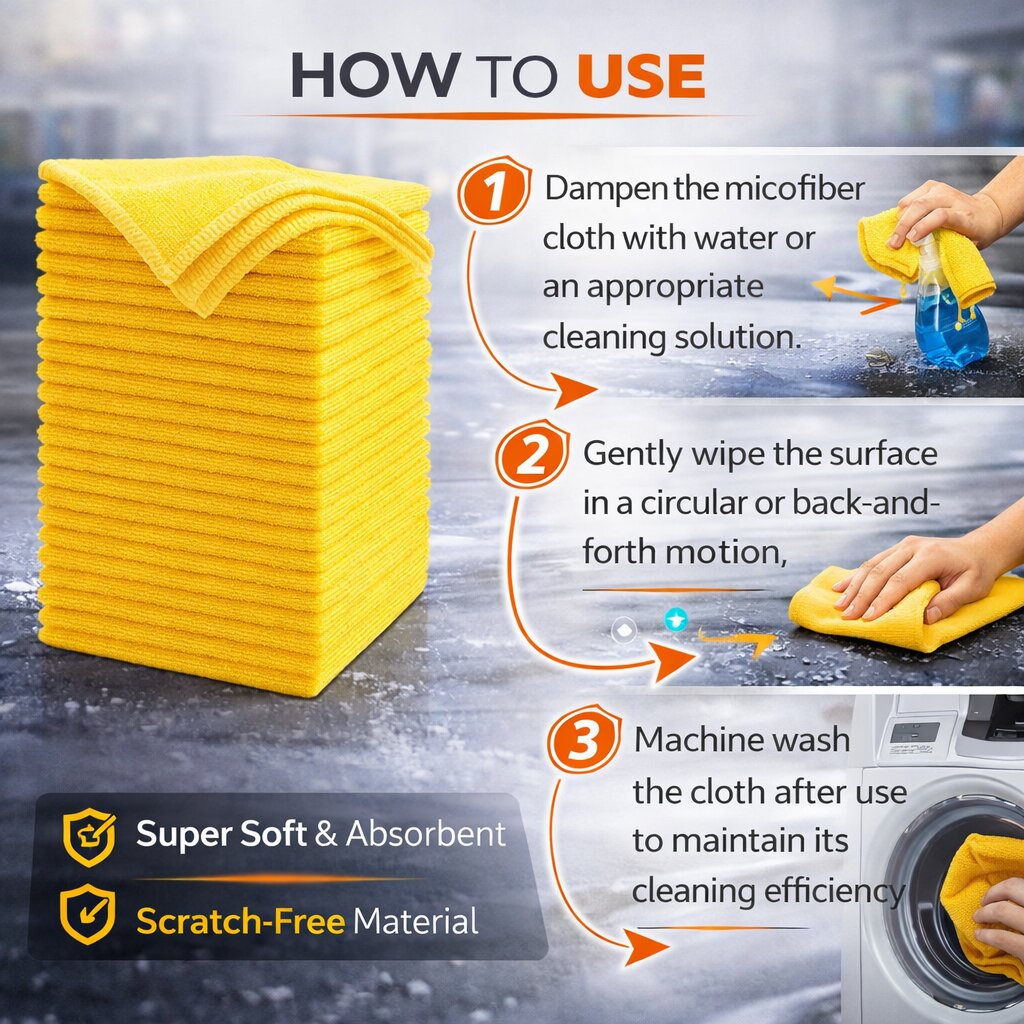 HOW TO USE

1 Dampen the micofiber cloth with water or an appropriate cleaning solution.

2 Gently wipe the surface in a circular or back-and-forth motion,

3 Machine wash the cloth after use to maintain its cleaning efficiency

Super Soft & Absorbent

Scratch-Free Material