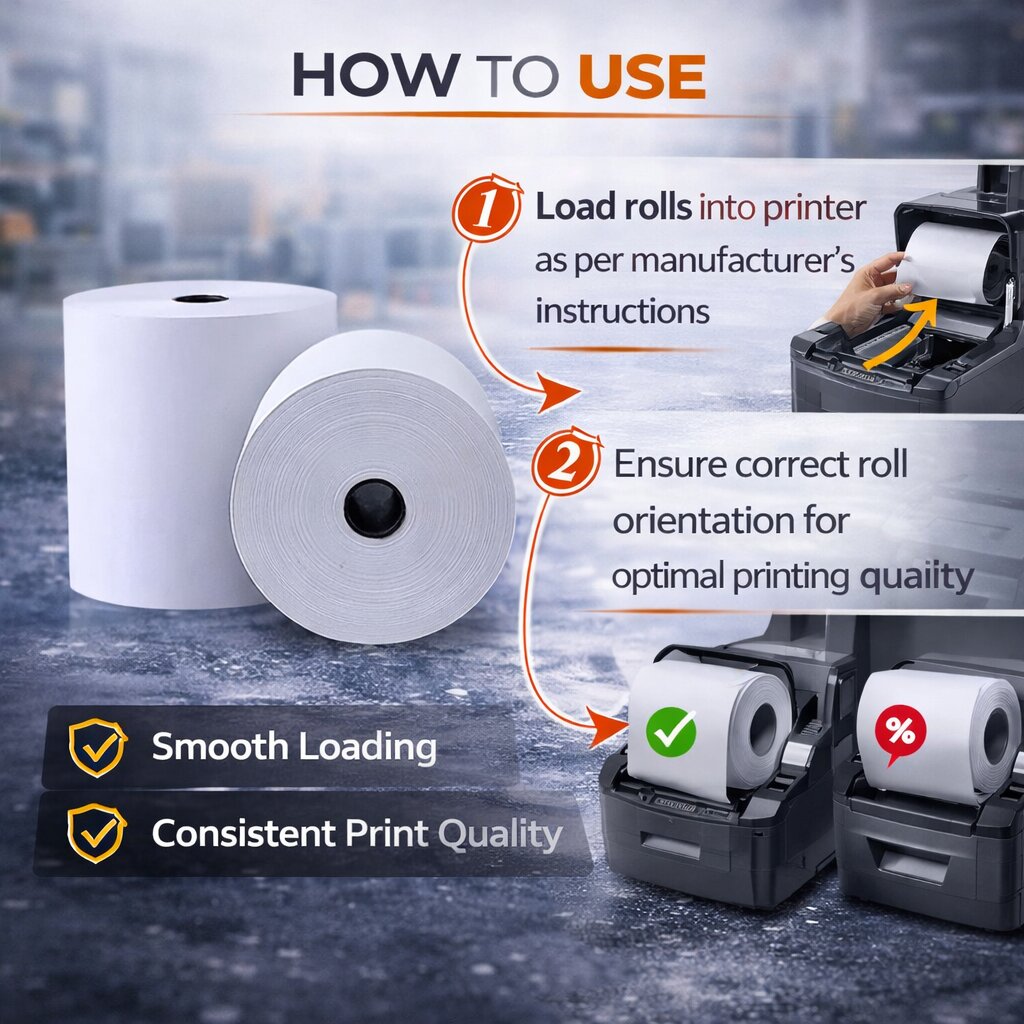 HOW TO USE

1 Load rolls into printer as per manufacturer's instructions

2 Ensure correct roll orientation for optimal printing quaiity

%

Smooth Loading

Consistent Print Quality