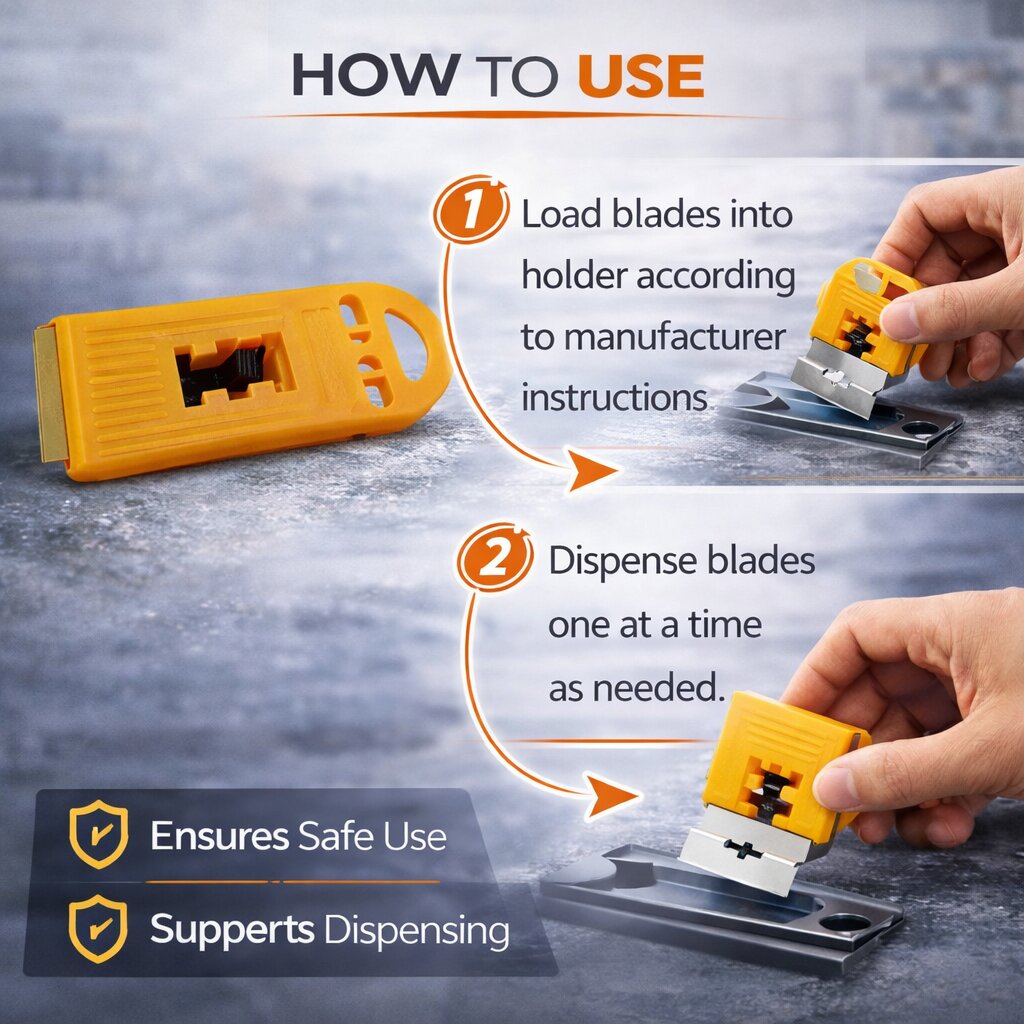 HOW TO USE

1 Load blades into holder according to manufacturer instructions

2 Dispense blades one at a time as needed.

Ensures Safe Use

Supperts Dispensing