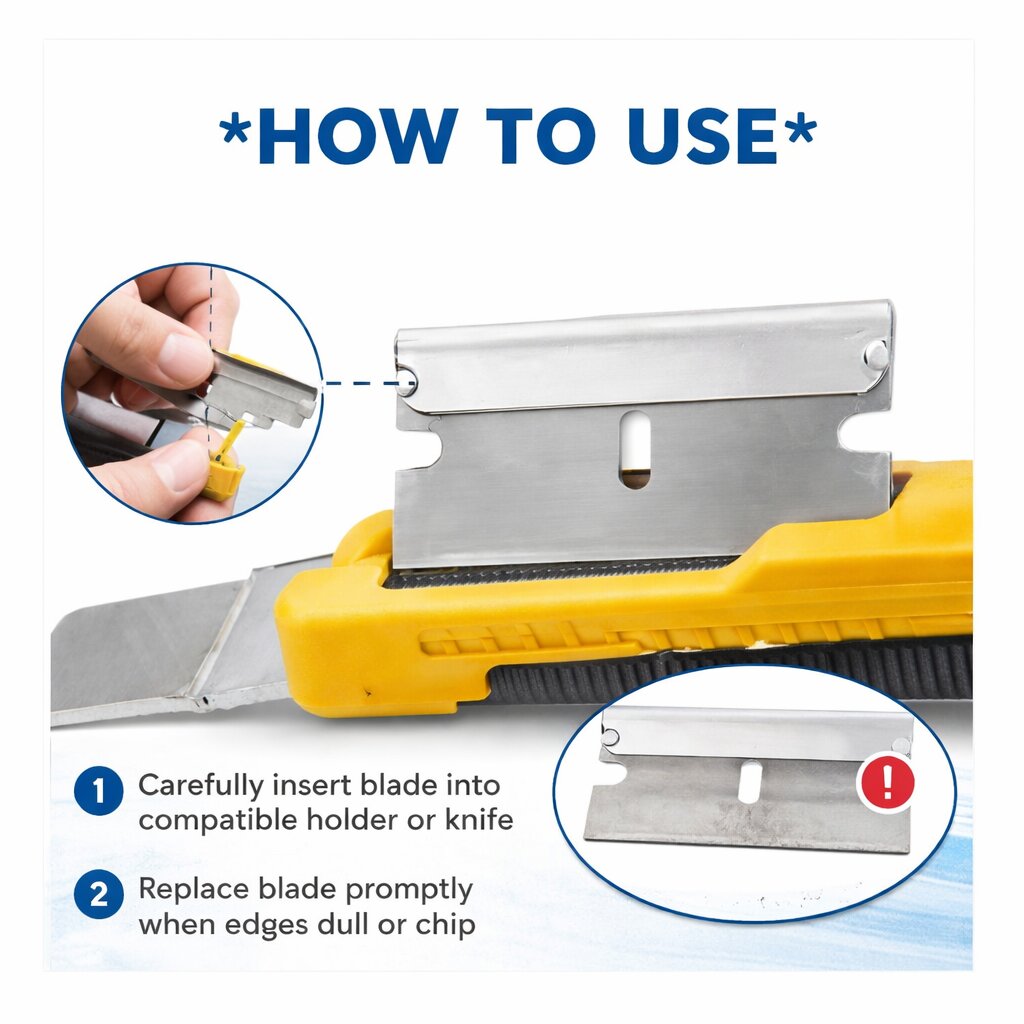 *HOW TO USE*

1 Carefully insert blade into compatible holder or knife

2 Replace blade promptly when edges dull or chip

!