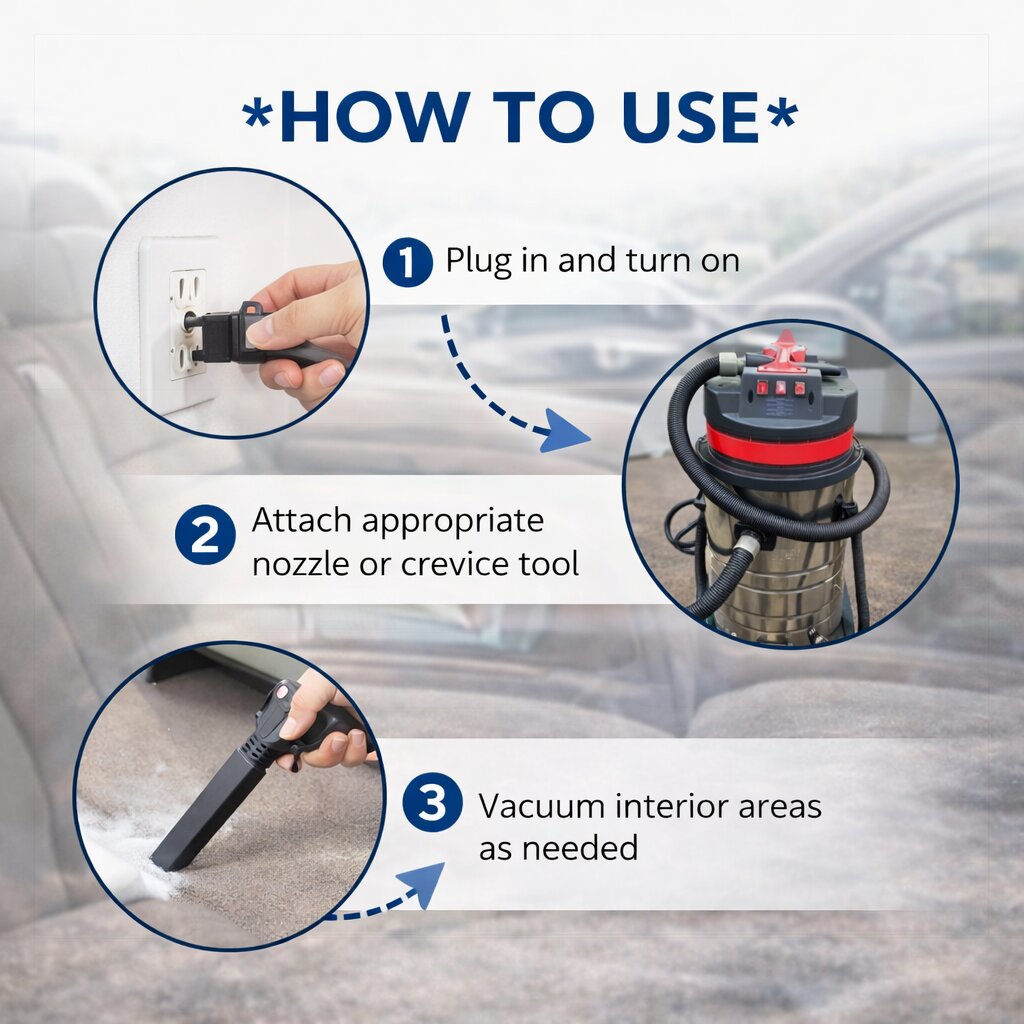 *HOW TO USE*

1 Plug in and turn on

2 Attach appropriate nozzle or crevice tool

3 Vacuum interior areas as needed