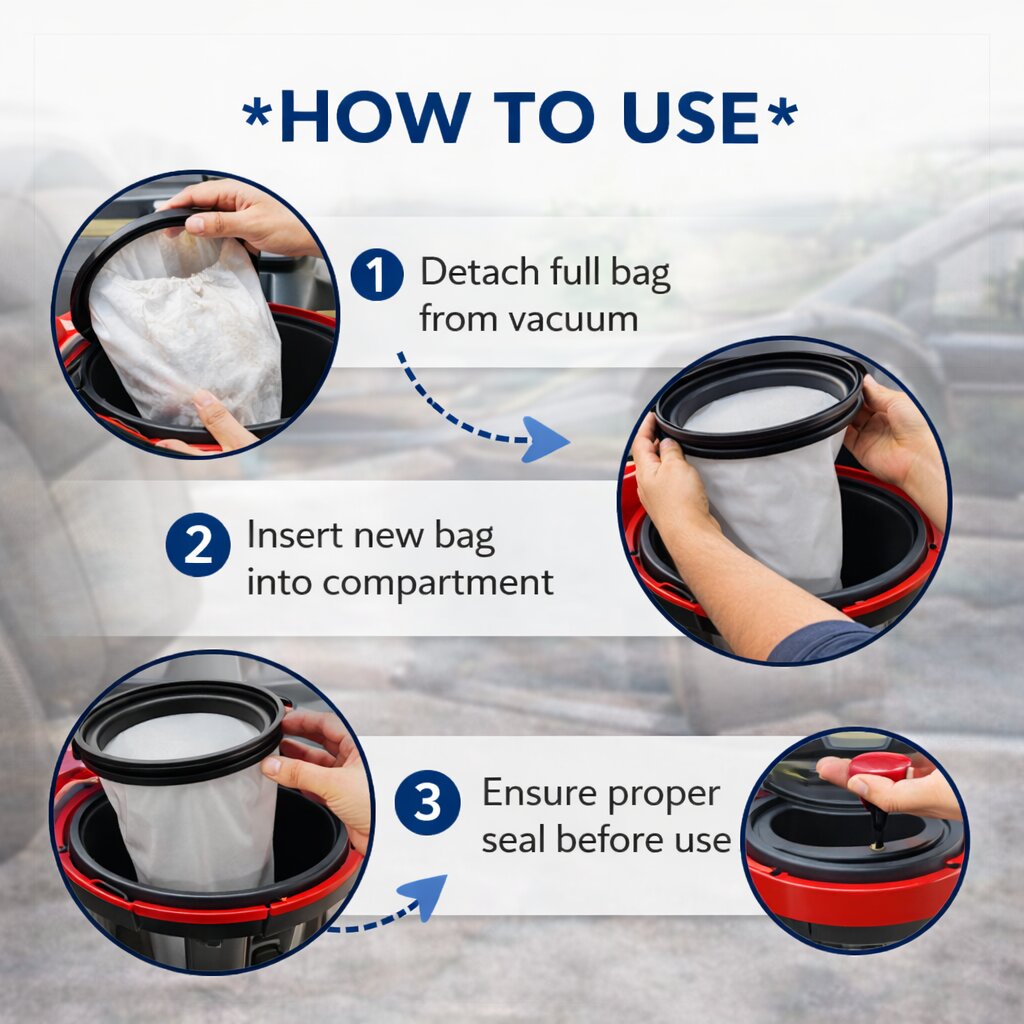 *HOW TO USE*

1 Detach full bag from vacuum

2 Insert new bag into compartment

3 Ensure proper seal before use