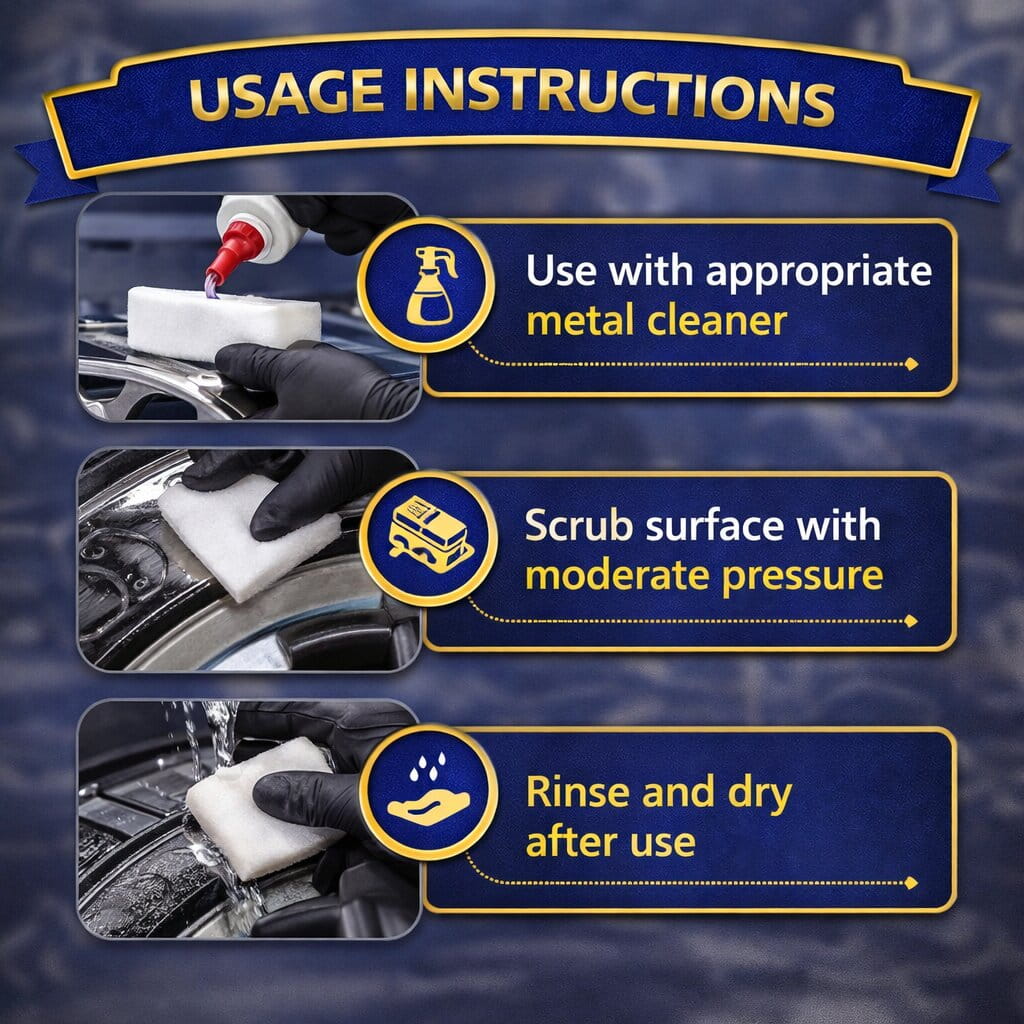 USAGE INSTRUCTIONS

Use with appropriate metal cleaner

Scrub surface with moderate pressure

Rinse and dry after use