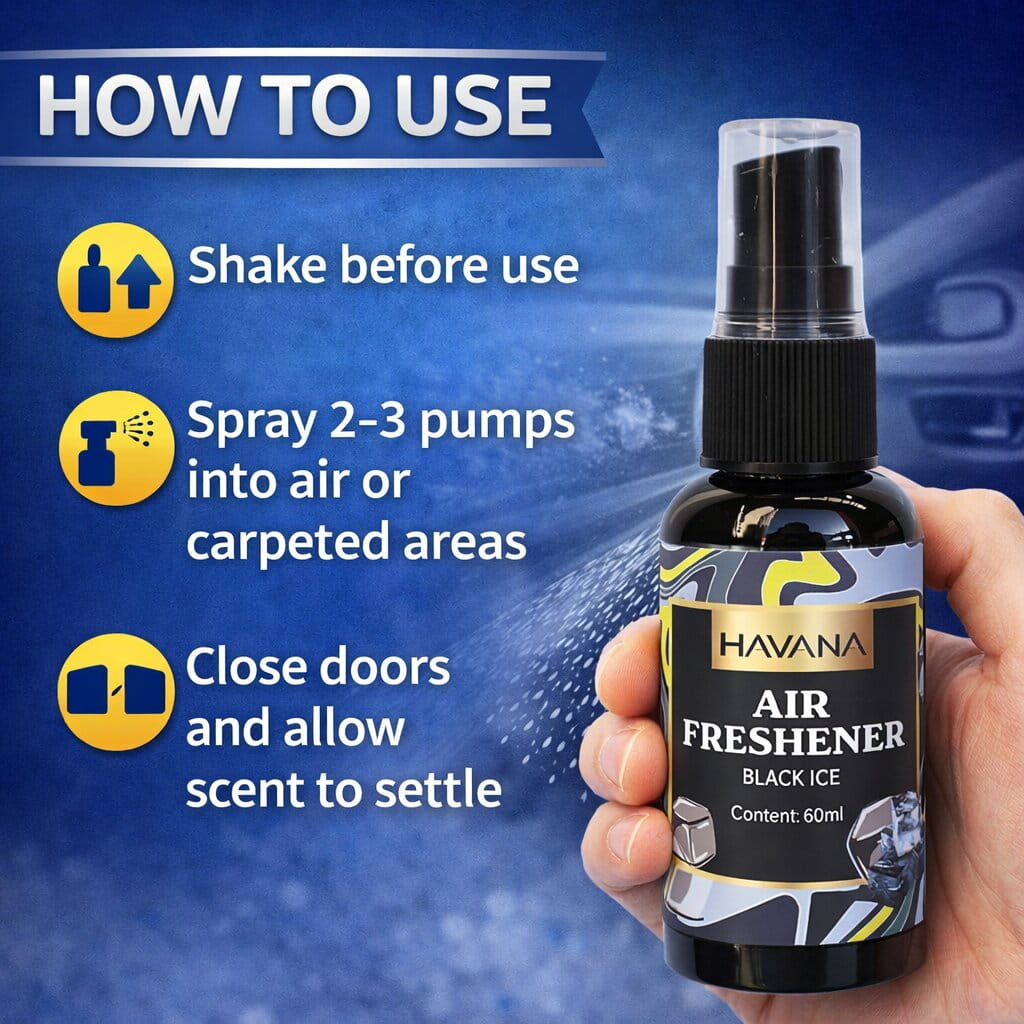 HOW TO USE

Shake before use

Spray 2-3 pumps into air or carpeted areas

Close doors and allow scent to settle

HAVANA
AIR FRESHENER
BLACK ICE
Content: 60ml